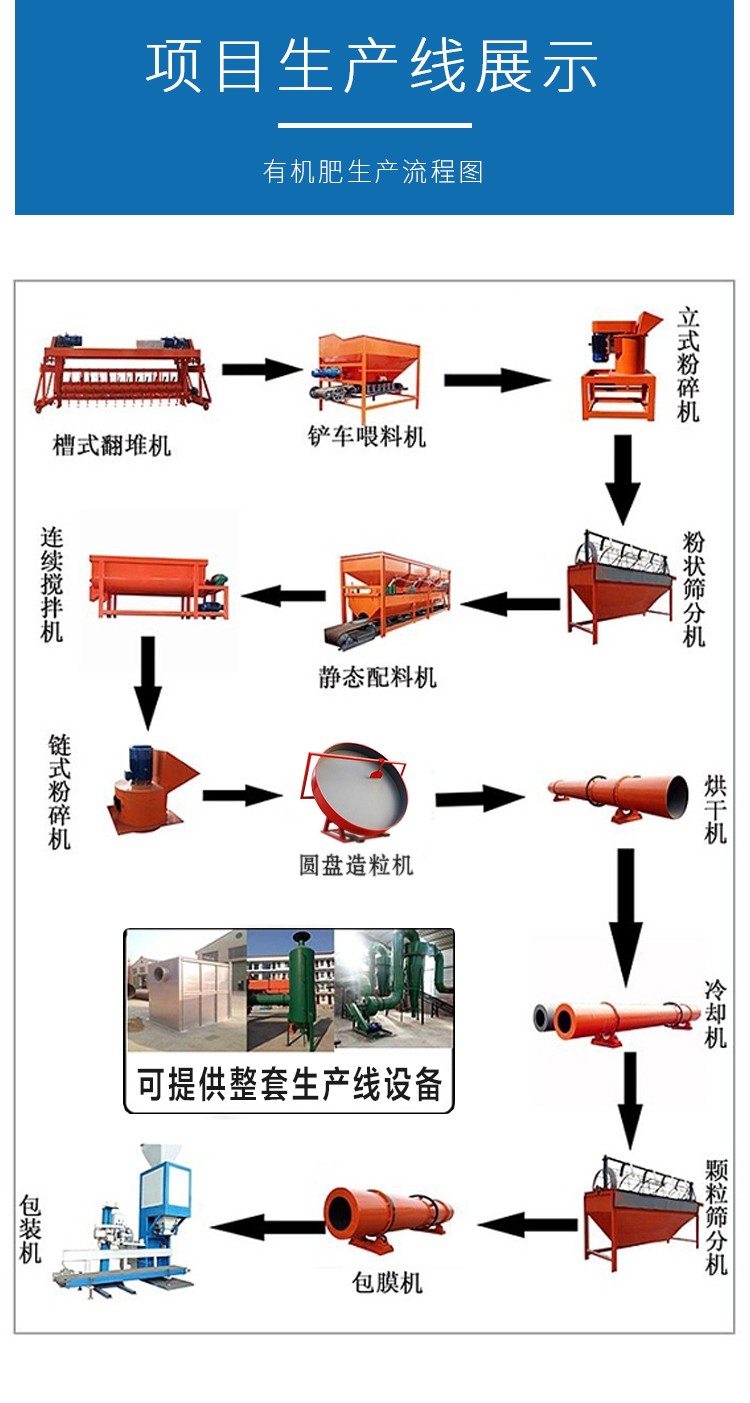 项目生产线展示

有机肥生产流程图

槽式翻堆机

铲车喂料机

立式粉碎机

粉状筛分机

静态配料机

连续搅拌机

链式粉碎机

圆盘造粒机

烘干机

冷却机

可提供整套生产线设备

颗粒筛分机

包膜机

包装机